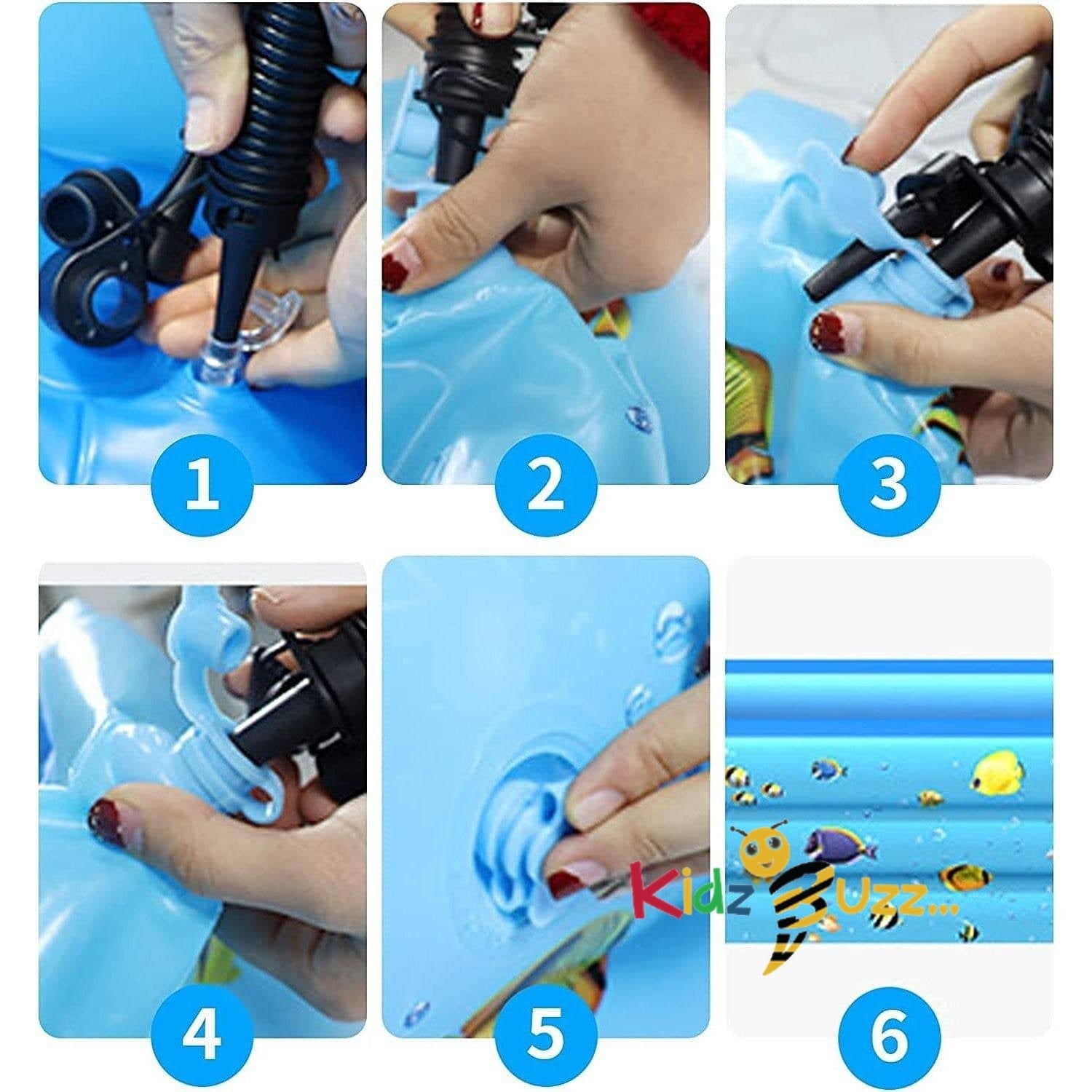 1

2

3

4

5

6

Kidz Buzz...