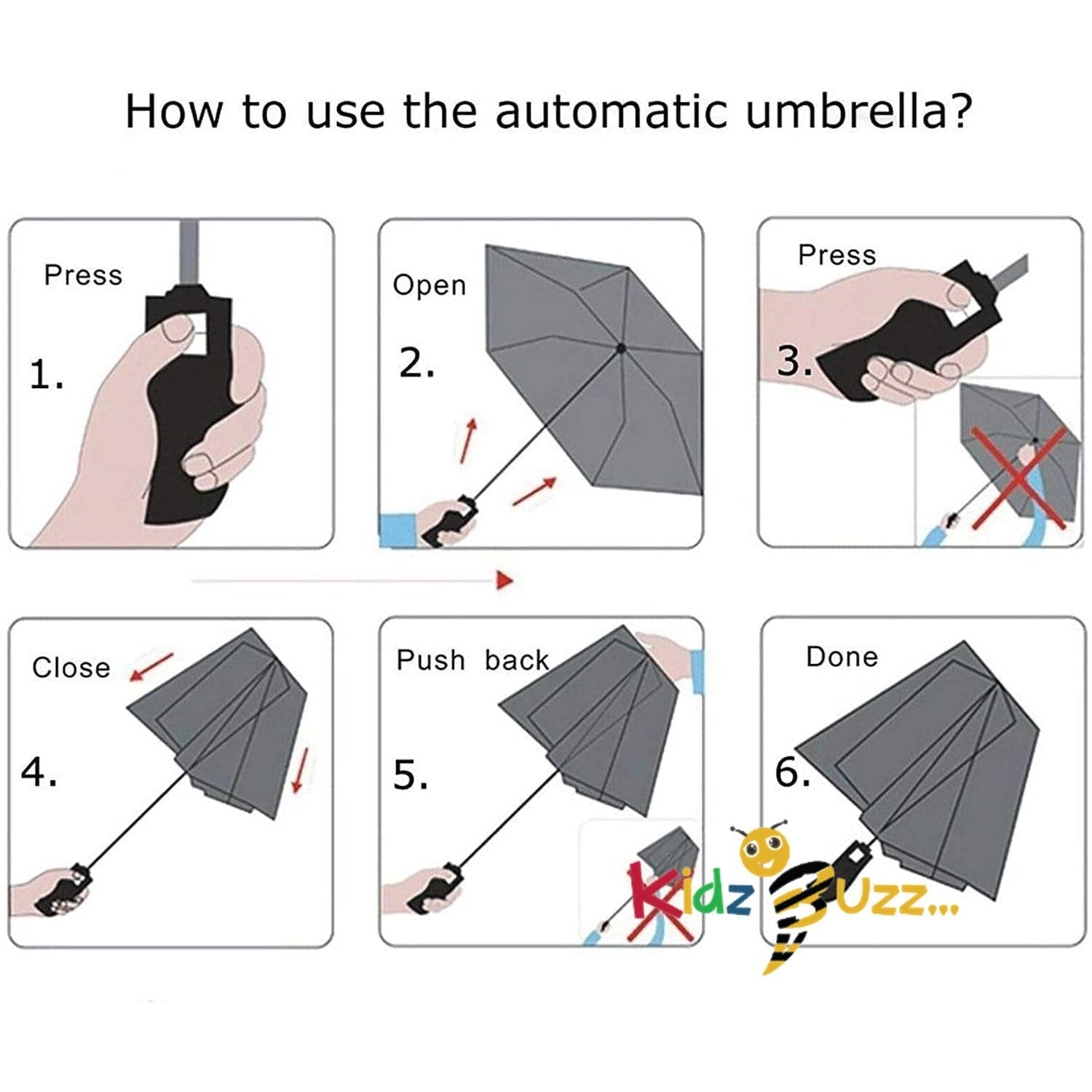 How to use the automatic umbrella?

Press
1.

Open
2.

Press
3.

Close
4.

Push back
5.

Done
6.

Kidz Buzz...