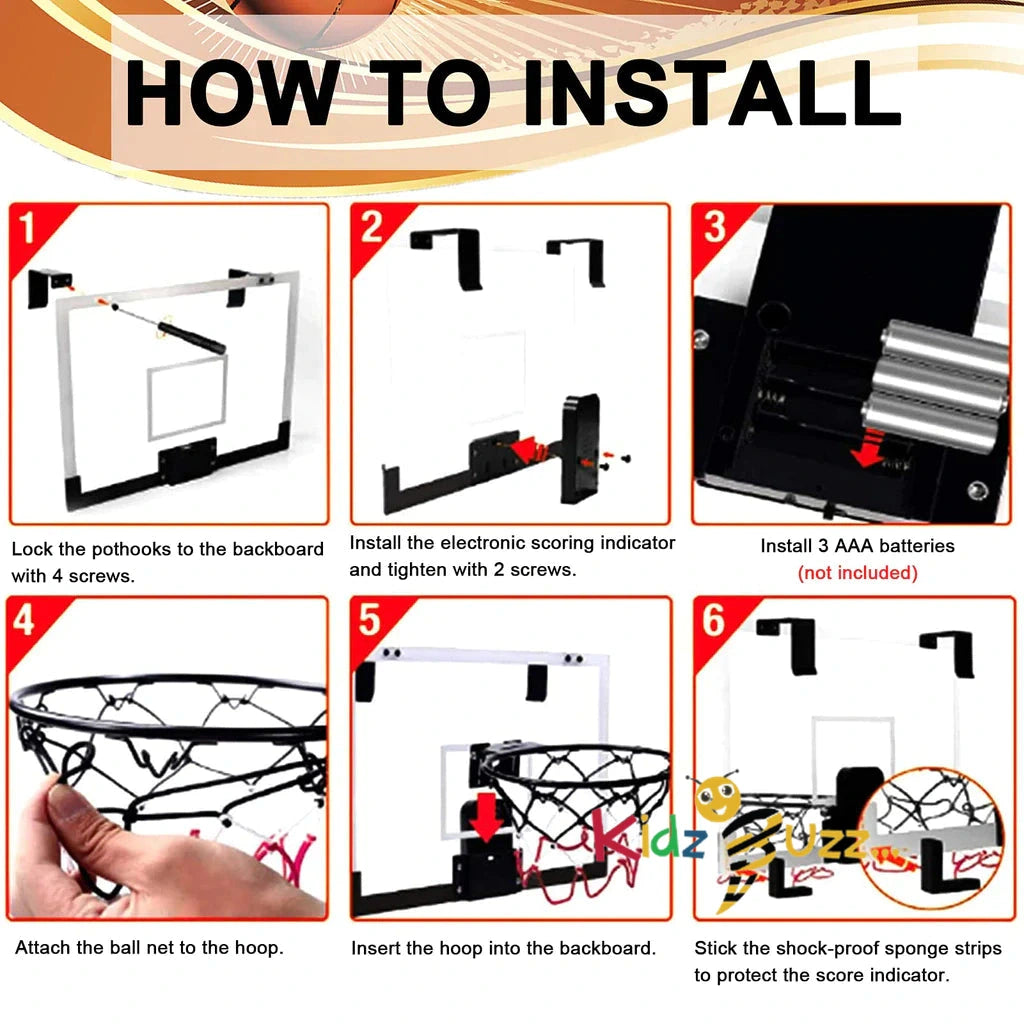 HOW TO INSTALL

1

Lock the pothooks to the backboard with 4 screws.

2

Install the electronic scoring indicator and tighten with 2 screws.

3

Install 3 AAA batteries (not included)

4

Attach the ball net to the hoop.

5

Insert the hoop into the backboard.

6

Kidz Buzz

Stick the shock-proof sponge strips to protect the score indicator.